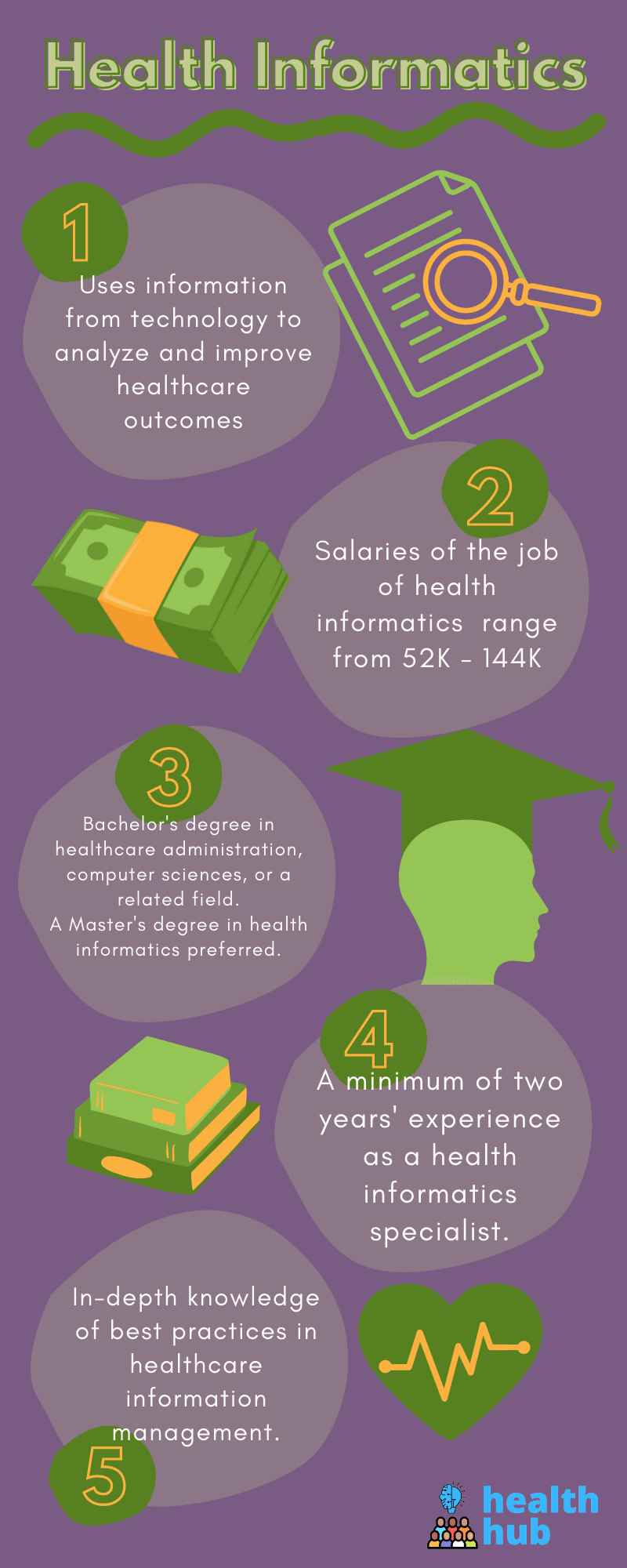 Health Informatics

1

Uses information from technology to analyze and improve healthcare outcomes

2

Salaries of the job of health informatics range from 52K - 144K

3

Bachelor's degree in healthcare administration, computer sciences, or a related field.
A Master's degree in health informatics preferred.

4

A minimum of two years' experience as a health informatics specialist.

In-depth knowledge of best practices in healthcare information management.

5

health hub