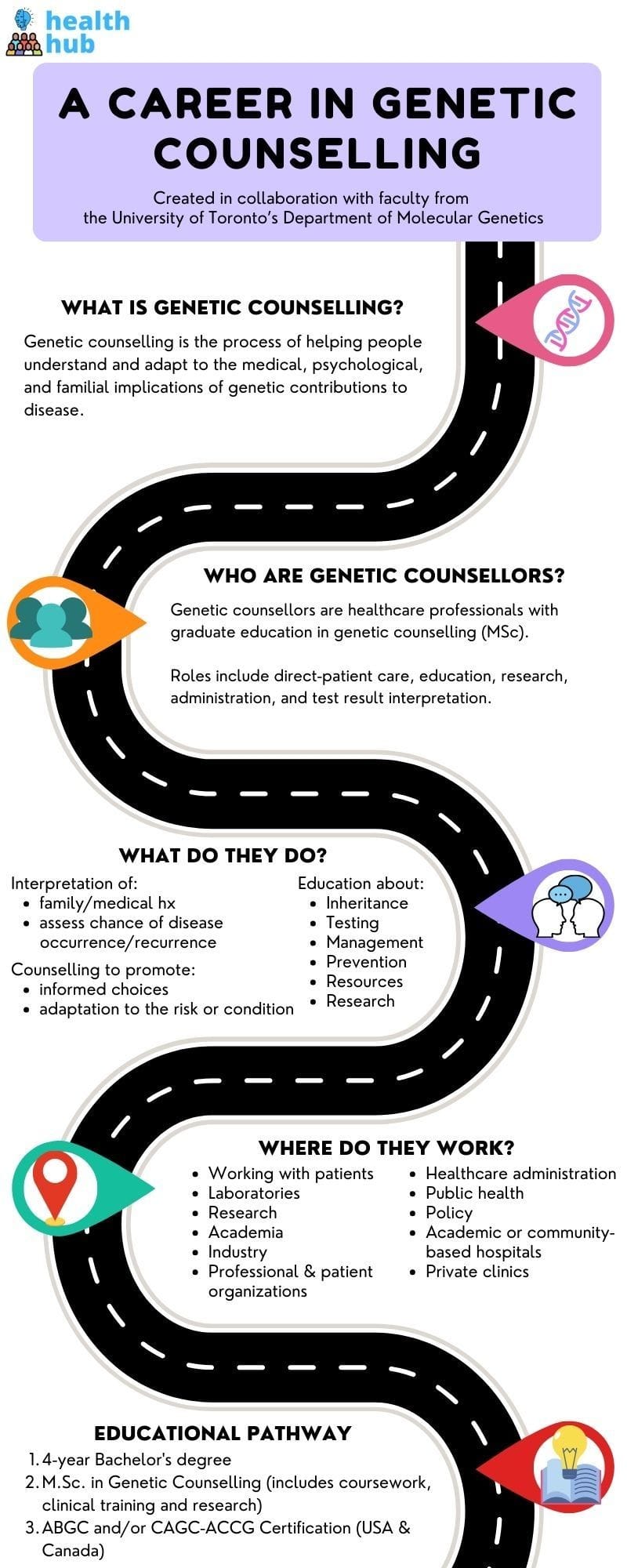 health hub

A CAREER IN GENETIC COUNSELLING

Created in collaboration with faculty from the University of Toronto's Department of Molecular Genetics

WHAT IS GENETIC COUNSELLING?

Genetic counselling is the process of helping people understand and adapt to the medical, psychological, and familial implications of genetic contributions to disease.

WHO ARE GENETIC COUNSELLORS?

Genetic counsellors are healthcare professionals with graduate education in genetic counselling (MSc).

Roles include direct-patient care, education, research, administration, and test result interpretation.

WHAT DO THEY DO?

Interpretation of:
- family/medical hx
- assess chance of disease occurrence/recurrence

Counselling to promote:
- informed choices
- adaptation to the risk or condition

Education about:
- Inheritance
- Testing
- Management
- Prevention
- Resources
- Research

WHERE DO THEY WORK?

- Working with patients
- Laboratories
- Research
- Academia
- Industry
- Professional & patient organizations

- Healthcare administration
- Public health
- Policy
- Academic or community-based hospitals
- Private clinics

EDUCATIONAL PATHWAY

1. 4-year Bachelor's degree
2. M.Sc. in Genetic Counselling (includes coursework, clinical training and research)
3. ABGC and/or CAGC-ACCG Certification (USA & Canada)